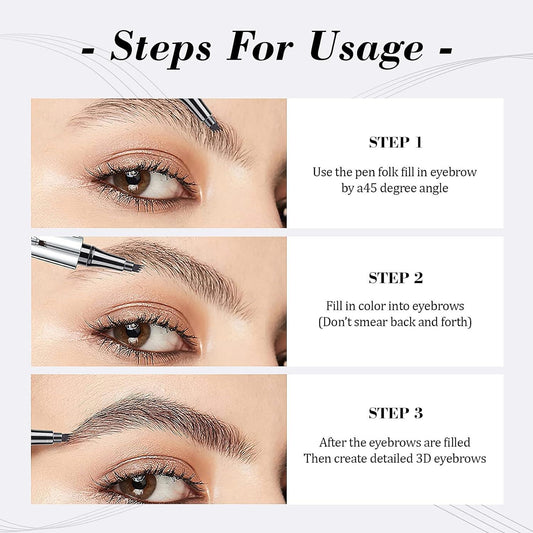 - Steps For Usage -

STEP 1

Use the pen folk fill in eyebrow by a45 degree angle

STEP 2

Fill in color into eyebrows (Don't smear back and forth)

STEP 3

After the eyebrows are filled Then create detailed 3D eyebrows